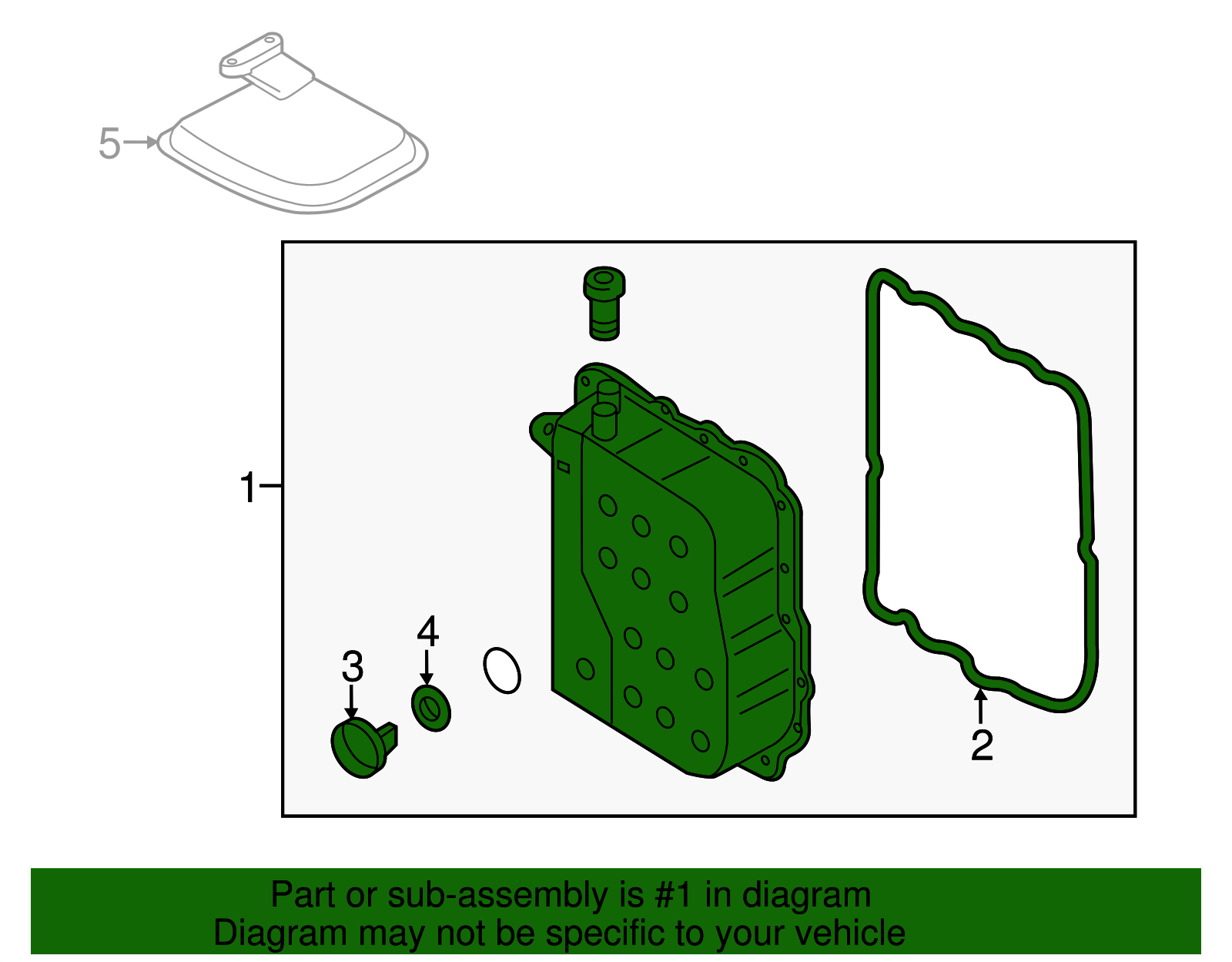 5
1
4
3
2
Part or sub-assembly is #1 in diagram
Diagram may not be specific to your vehicle