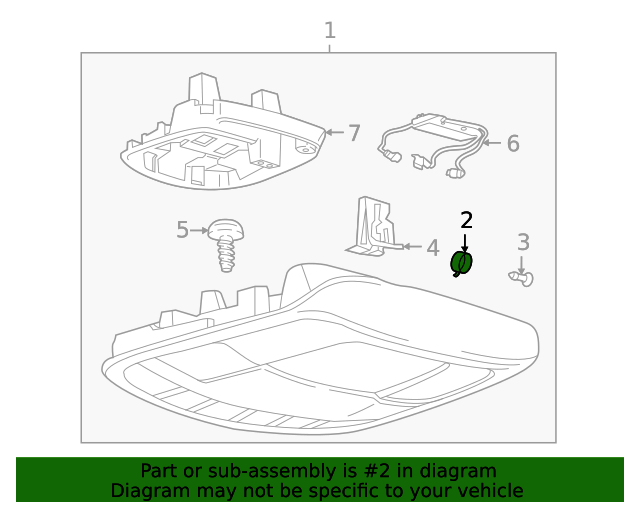 1
7
6
5
4
2
3

Part or sub-assembly is #2 in diagram
Diagram may not be specific to your vehicle