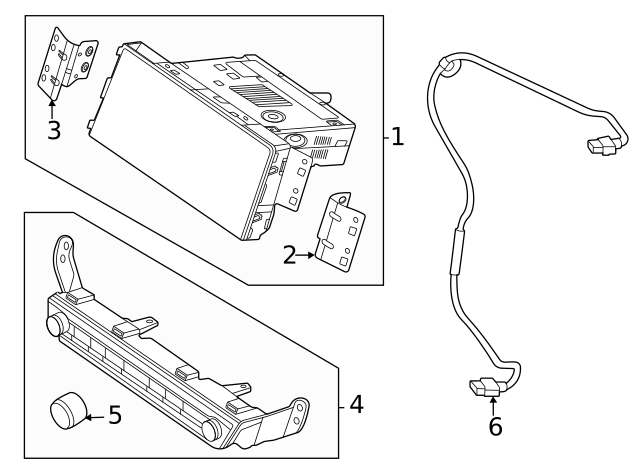 3
1
2
4
5
6