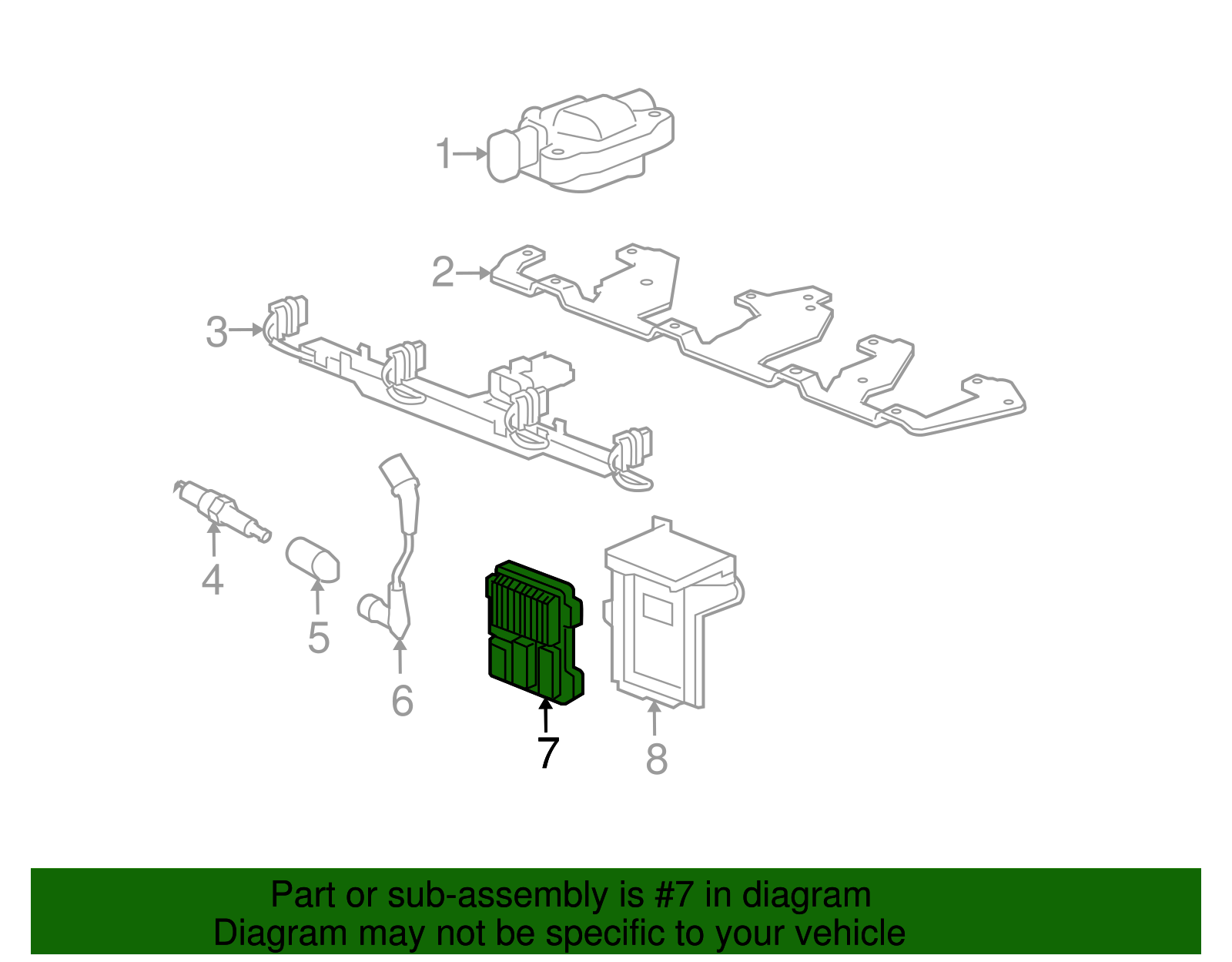 1
2
3
4
5
6
7
8

Part or sub-assembly is #7 in diagram
Diagram may not be specific to your vehicle