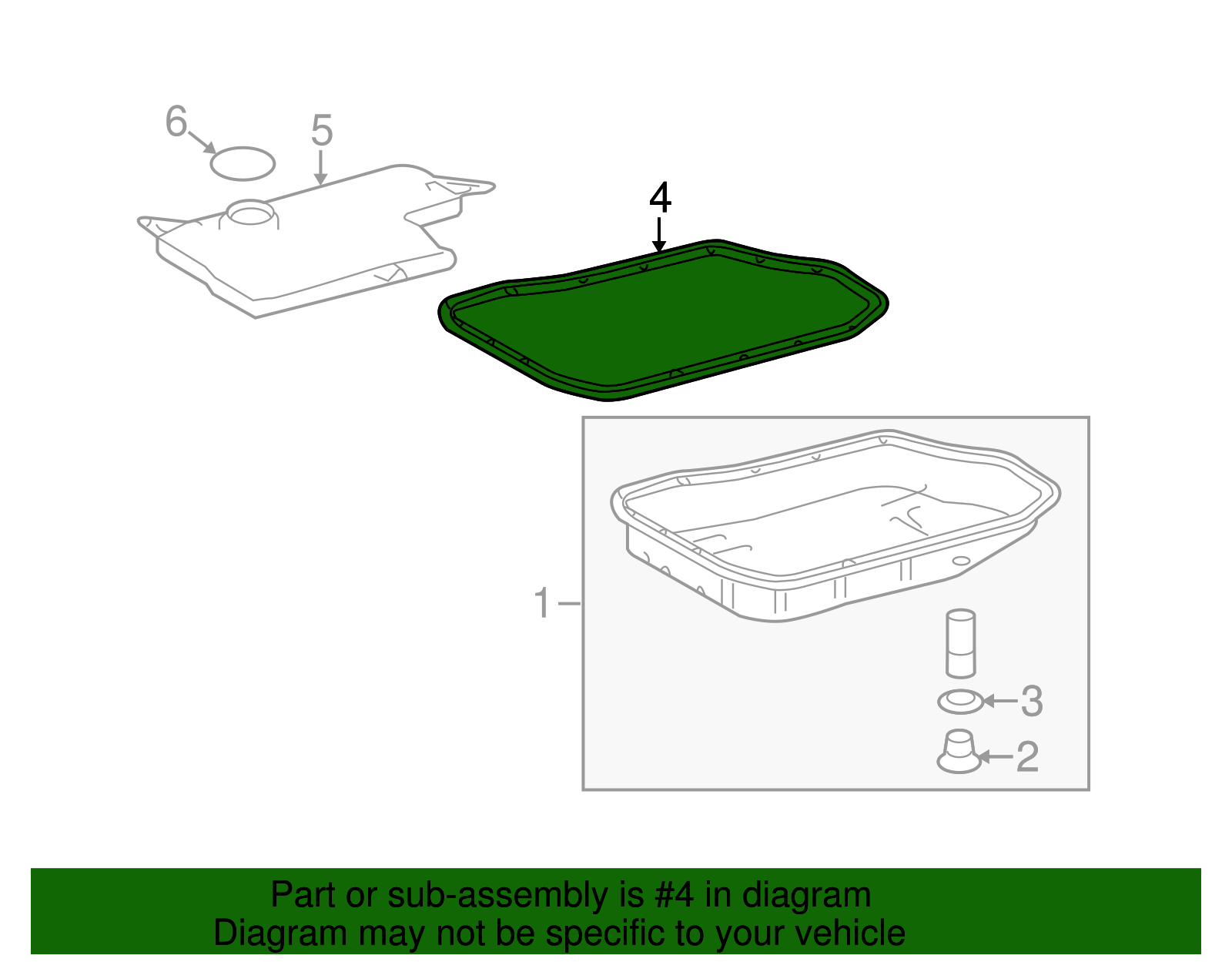 6
5
4
1
3
2

Part or sub-assembly is #4 in diagram
Diagram may not be specific to your vehicle