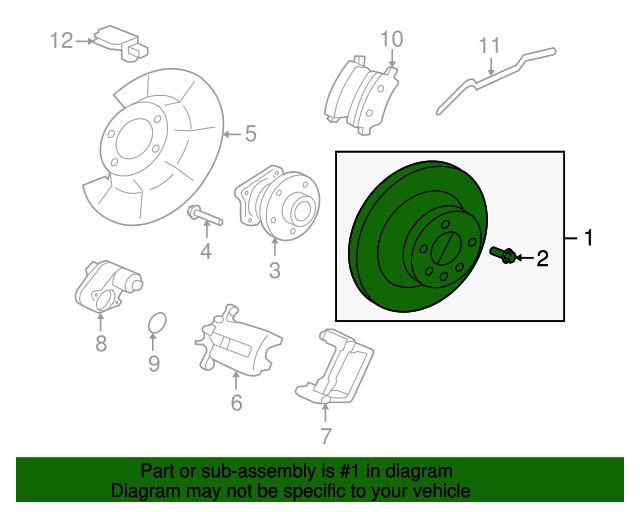 12
10
11
5
1
2
4
3
8
9
6
7

Part or sub-assembly is #1 in diagram
Diagram may not be specific to your vehicle