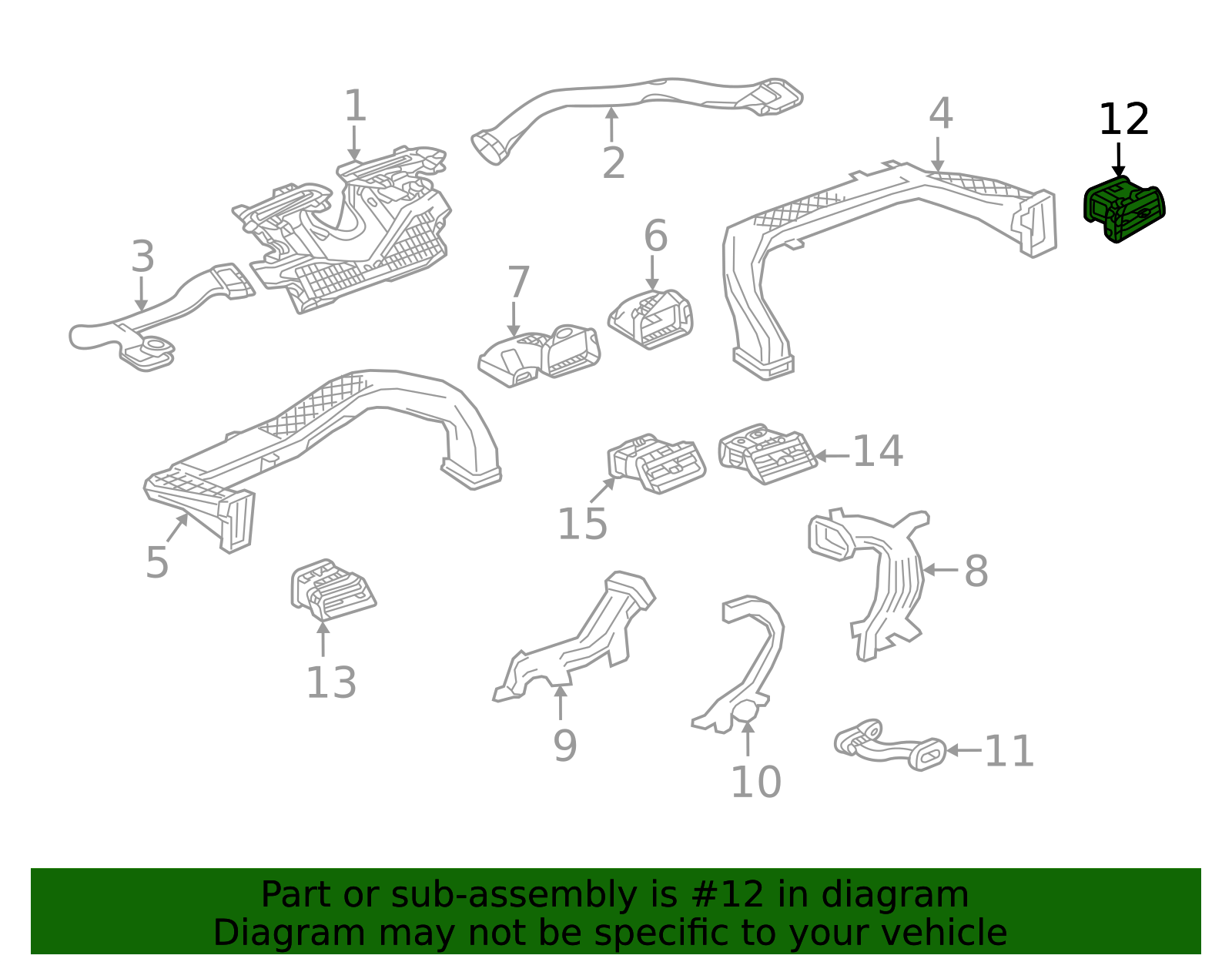 1
2
4
12
3
6
7
14
15
5
8
13
9
10
11

Part or sub-assembly is #12 in diagram
Diagram may not be specific to your vehicle