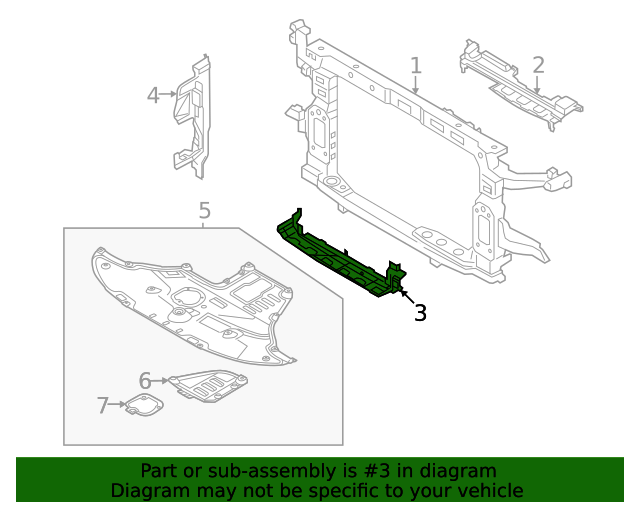 1
2
4
5
3
6
7

Part or sub-assembly is #3 in diagram
Diagram may not be specific to your vehicle