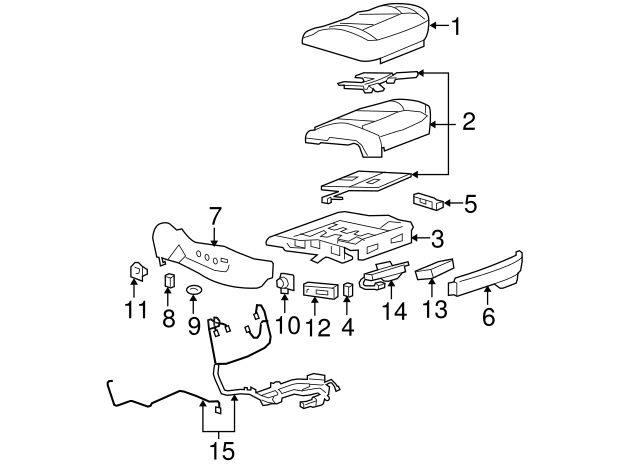 1
2
5
7
3
11
8
9
10
12
4
14
13
6
15