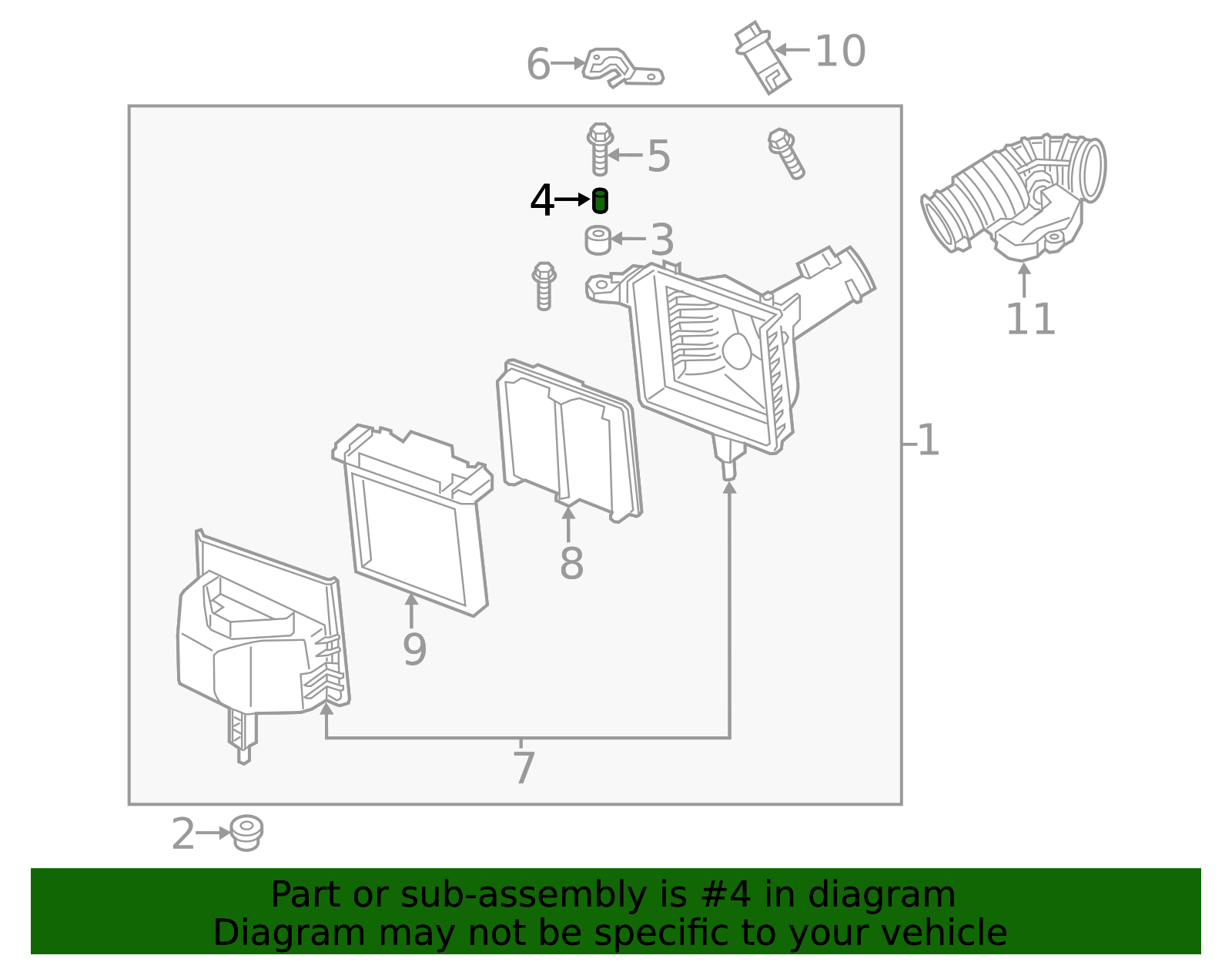 6
10
5
4
3
11
1
8
9
7
2

Part or sub-assembly is #4 in diagram
Diagram may not be specific to your vehicle