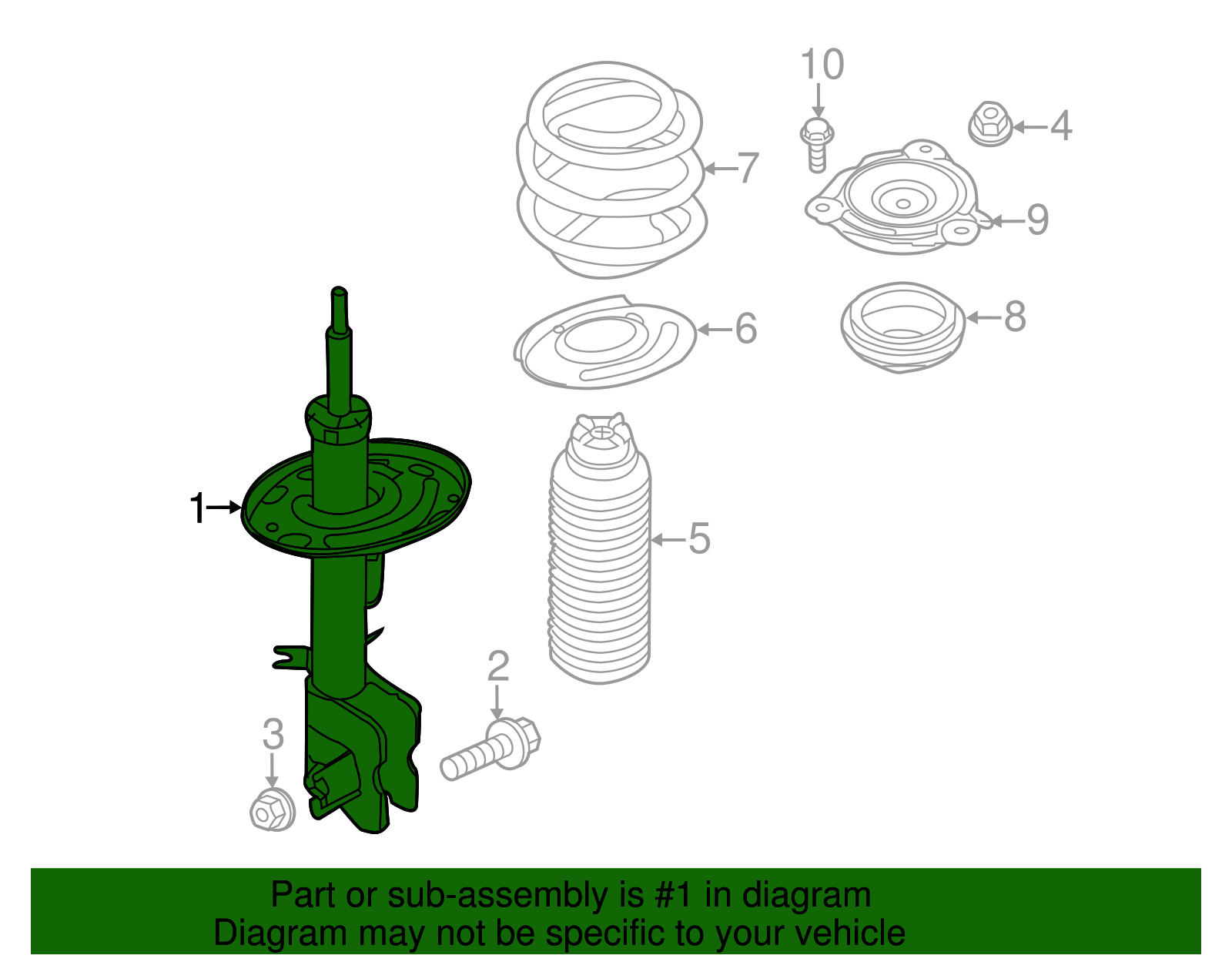 10
4
7
9
6
8
1
5
2
3

Part or sub-assembly is #1 in diagram
Diagram may not be specific to your vehicle