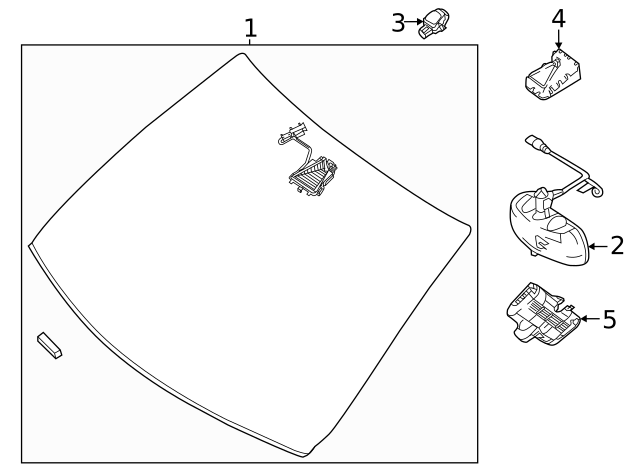 1
3
4
2
5