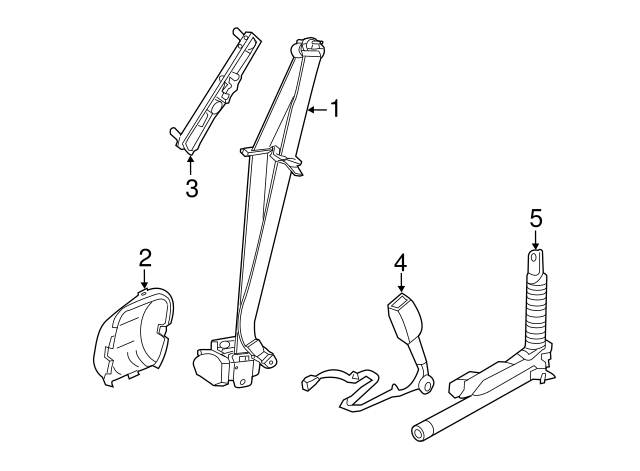 1
3
2
4
5