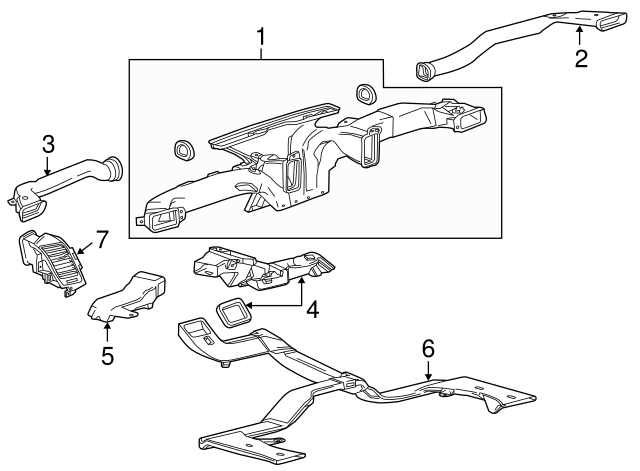 1
2
3
7
4
5
6