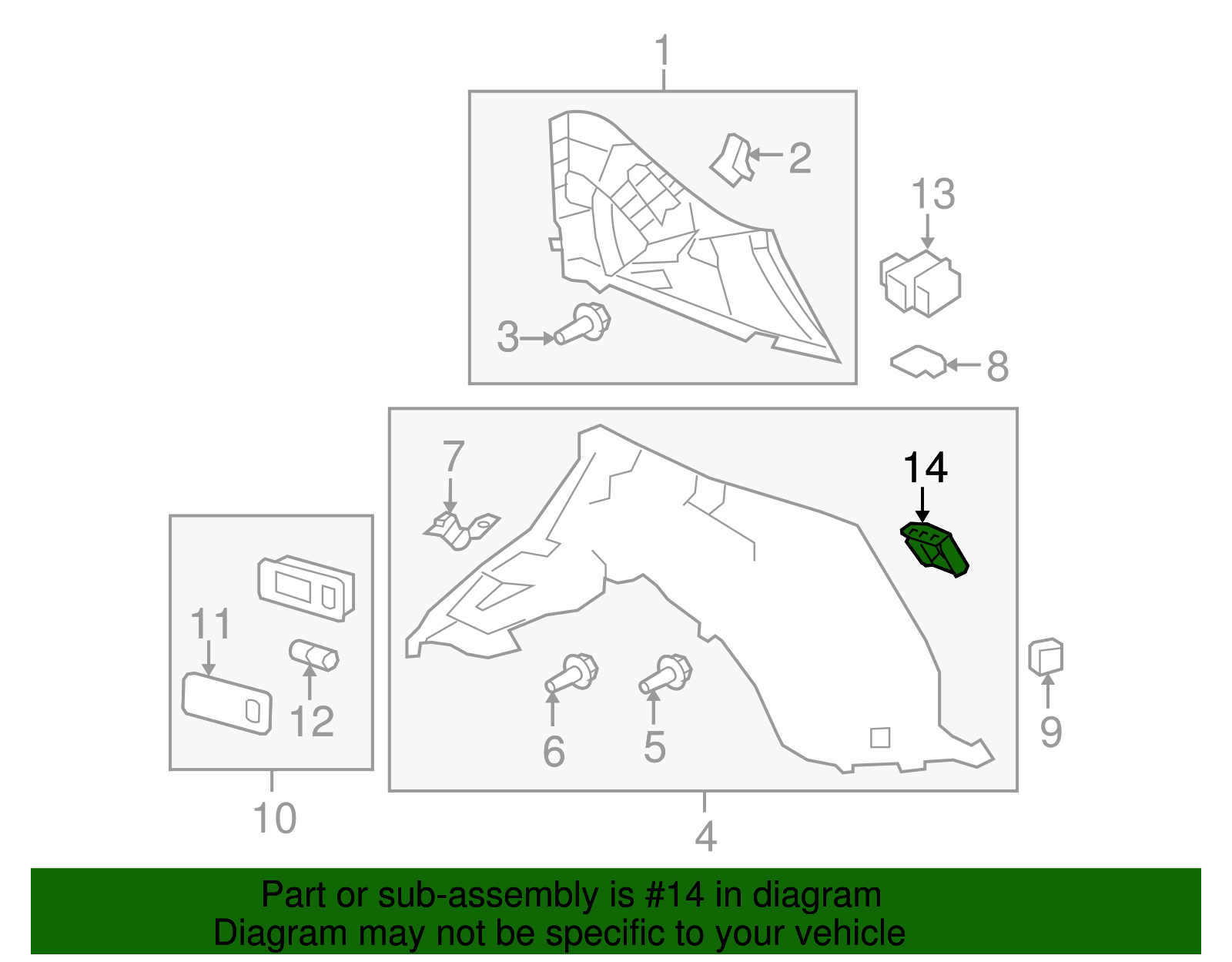 1
2
13
3
8
7
14
11
12
6
5
9
10
4

Part or sub-assembly is #14 in diagram
Diagram may not be specific to your vehicle