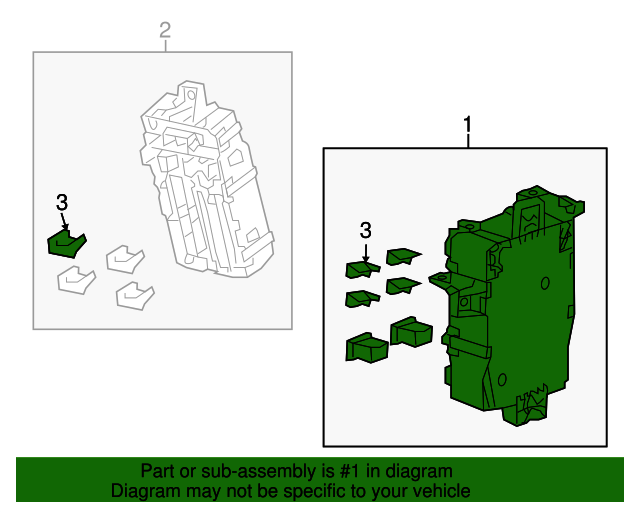 2

3

1

3

Part or sub-assembly is #1 in diagram
Diagram may not be specific to your vehicle