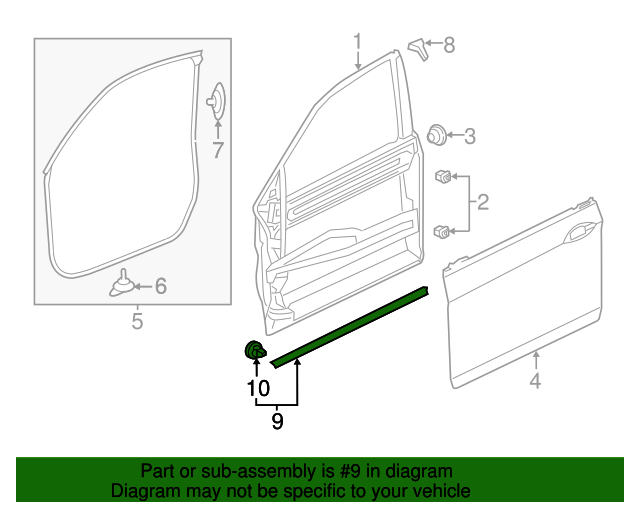 1
8
7
3
2
6
5
4
10
9

Part or sub-assembly is #9 in diagram
Diagram may not be specific to your vehicle