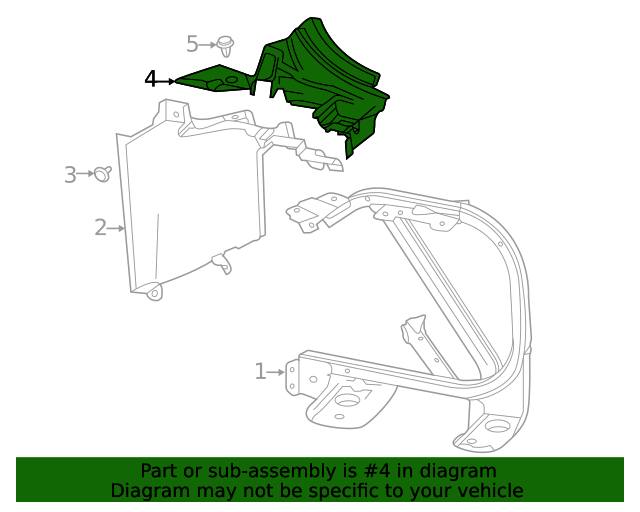 5
4
3
2
1

Part or sub-assembly is #4 in diagram
Diagram may not be specific to your vehicle