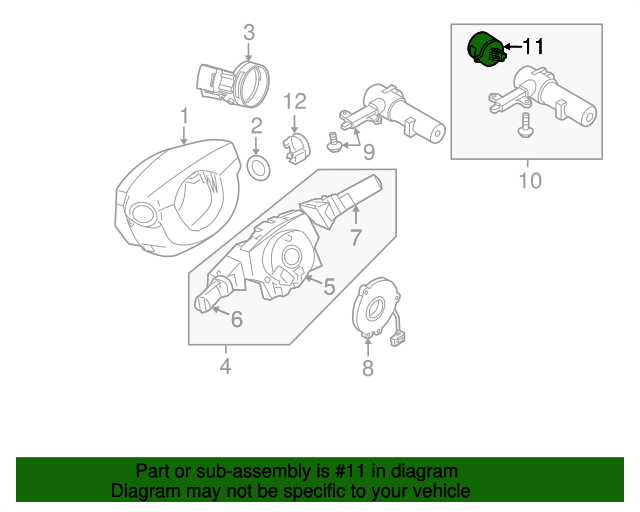 3
11
12
1
2
9
10
7
5
6
4
8

Part or sub-assembly is #11 in diagram
Diagram may not be specific to your vehicle