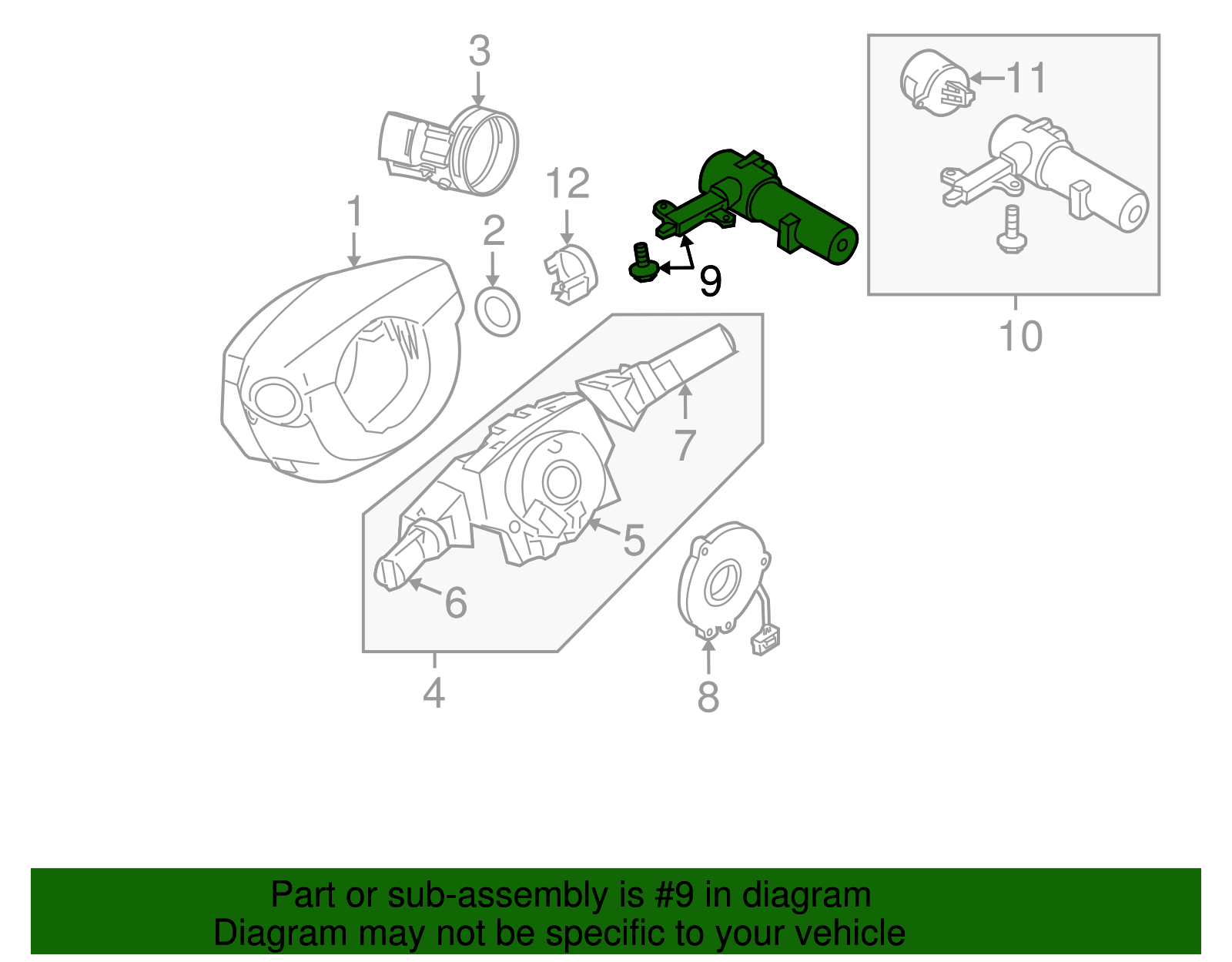 3

11

12

1

2

9

10

7

5

6

4

8

Part or sub-assembly is #9 in diagram
Diagram may not be specific to your vehicle