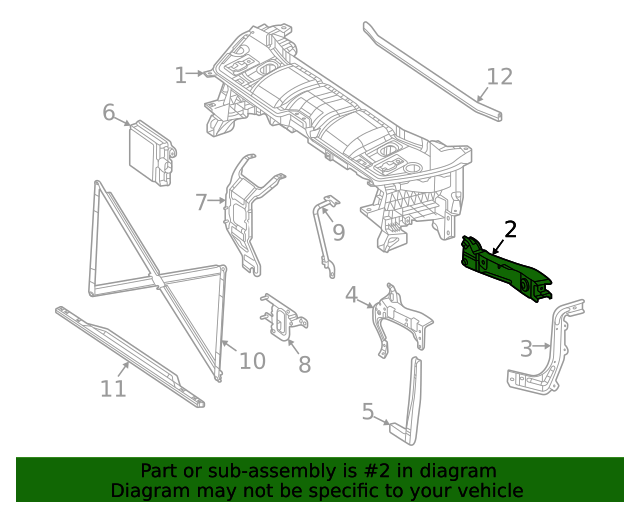 1
12
6
7
9
2
4
3
10
8
11
5

Part or sub-assembly is #2 in diagram
Diagram may not be specific to your vehicle