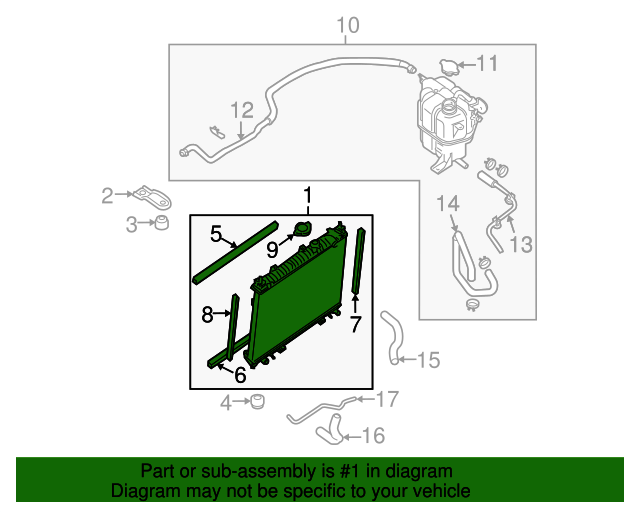 10
11
12
2
3
1
5
9
14
13
8
7
6
15
4
17
16
Part or sub-assembly is #1 in diagram
Diagram may not be specific to your vehicle