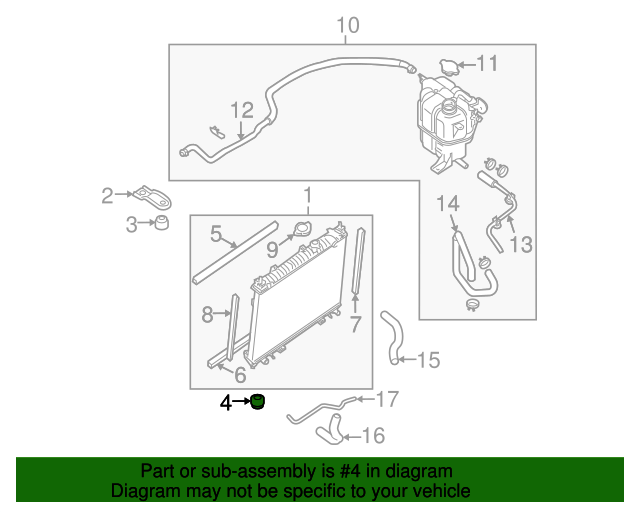 10
11
12
2
3
1
5
9
14
13
8
7
6
15
4
17
16

Part or sub-assembly is #4 in diagram
Diagram may not be specific to your vehicle