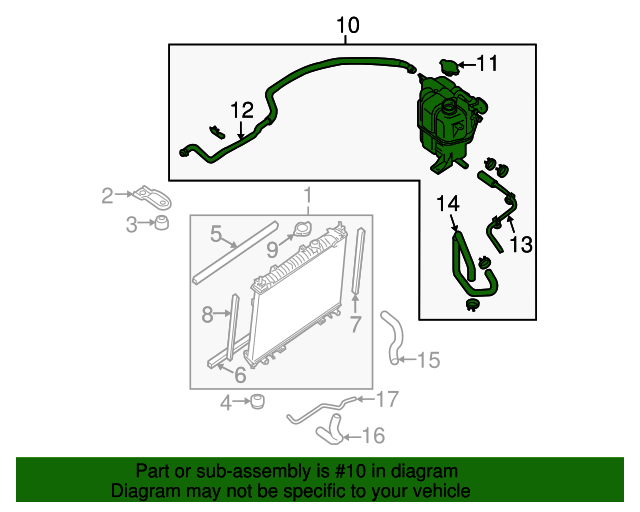 10
11
12
2
3
1
5
9
14
13
8
7
6
15
4
17
16

Part or sub-assembly is #10 in diagram
Diagram may not be specific to your vehicle