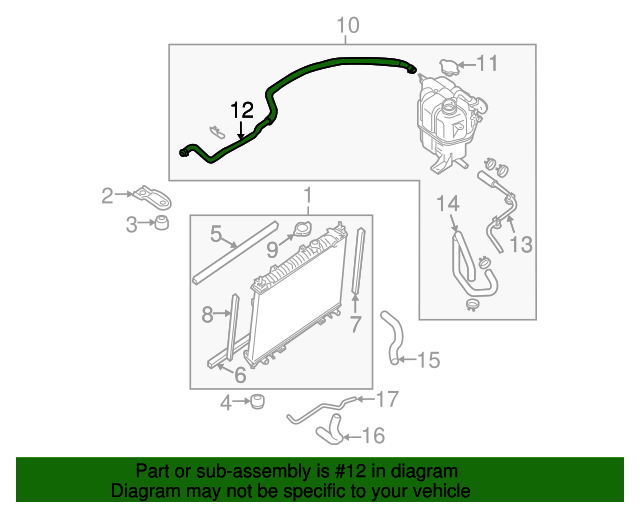 10
11
12
2
3
1
5
9
14
13
8
7
6
15
4
17
16

Part or sub-assembly is #12 in diagram
Diagram may not be specific to your vehicle