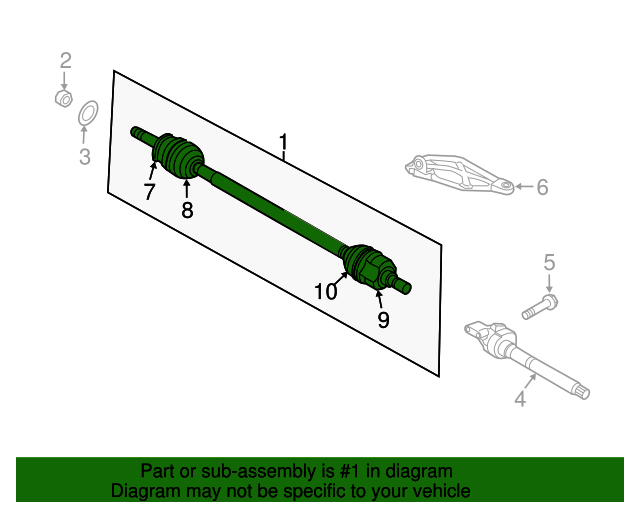 2
3
1
7
8
6
5
10
9
4

Part or sub-assembly is #1 in diagram
Diagram may not be specific to your vehicle