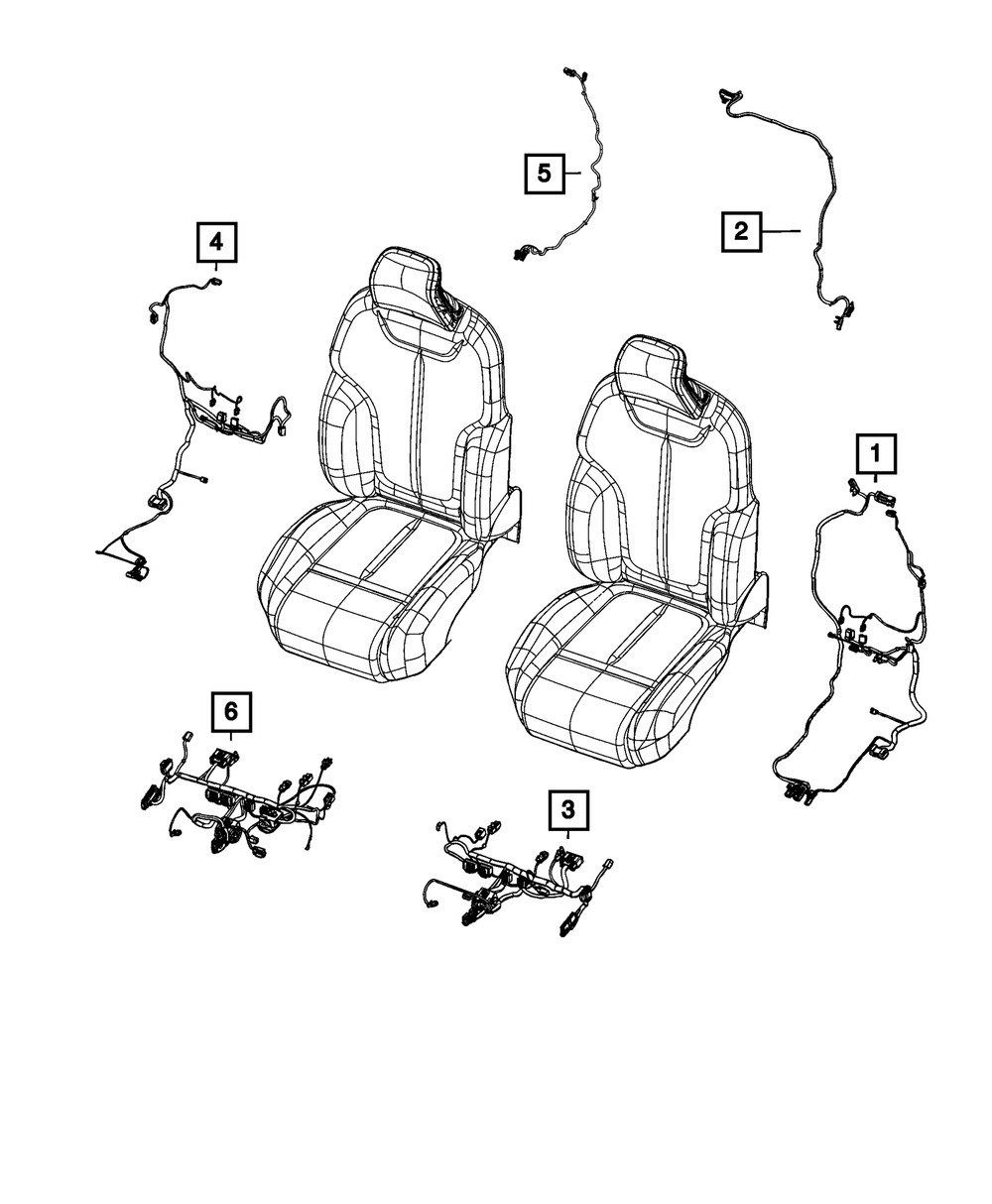 5
2
4
1
6
3