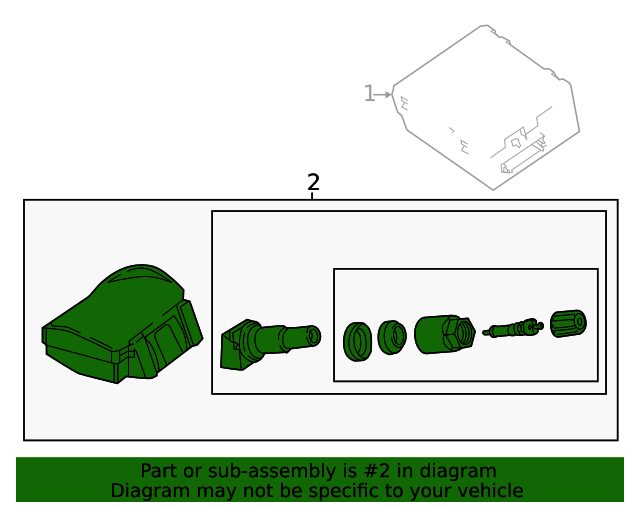 1

2

Part or sub-assembly is #2 in diagram
Diagram may not be specific to your vehicle