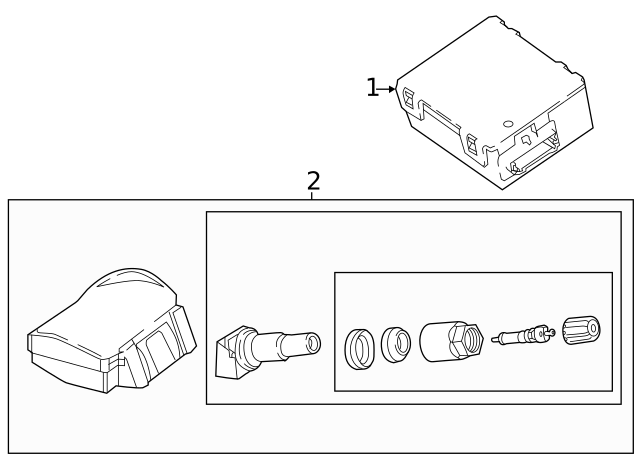 1
2