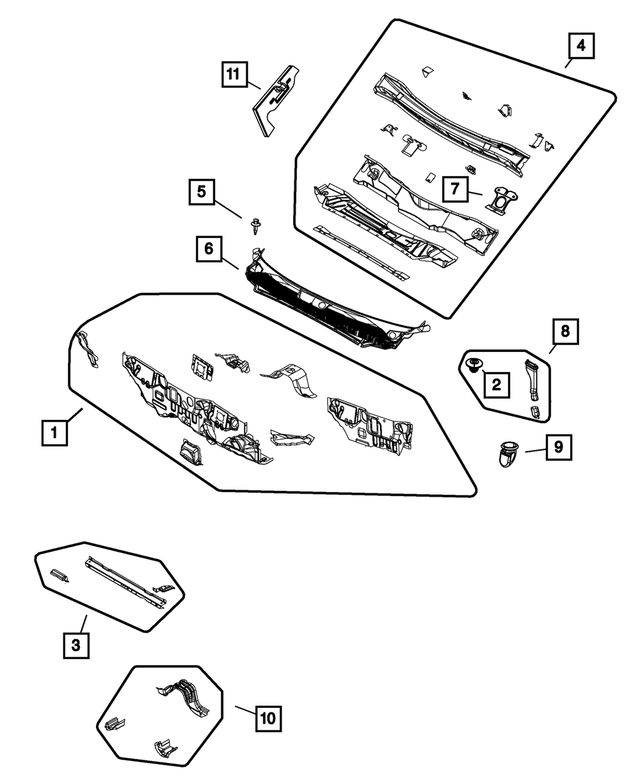 11
4
5
7
6
8
2
1
9
3
10