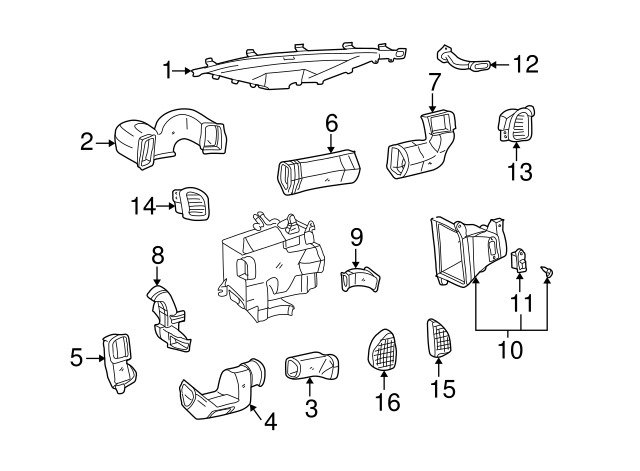 1
12
7
2
6
13
14
9
8
11
10
5
4
3
16
15