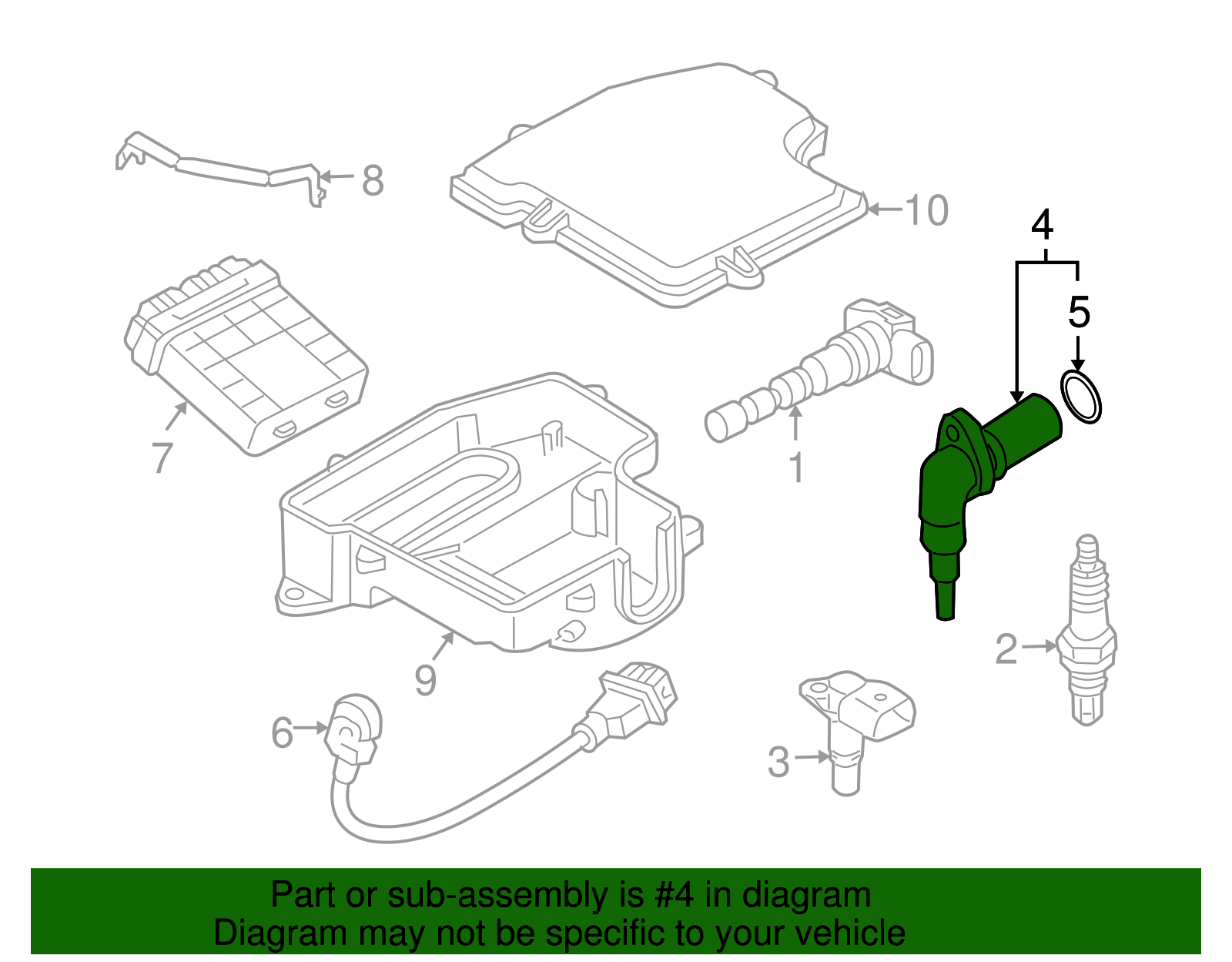 8
10
4
5
7
1
9
2
6
3

Part or sub-assembly is #4 in diagram
Diagram may not be specific to your vehicle