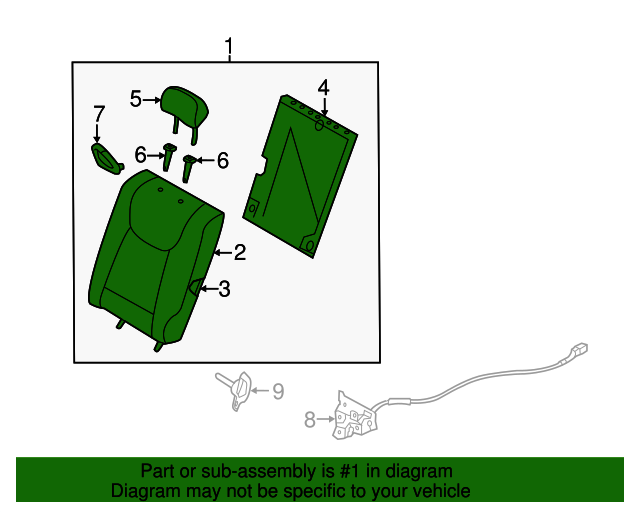 1
5
4
7
6
6
2
3
9
8
Part or sub-assembly is #1 in diagram
Diagram may not be specific to your vehicle