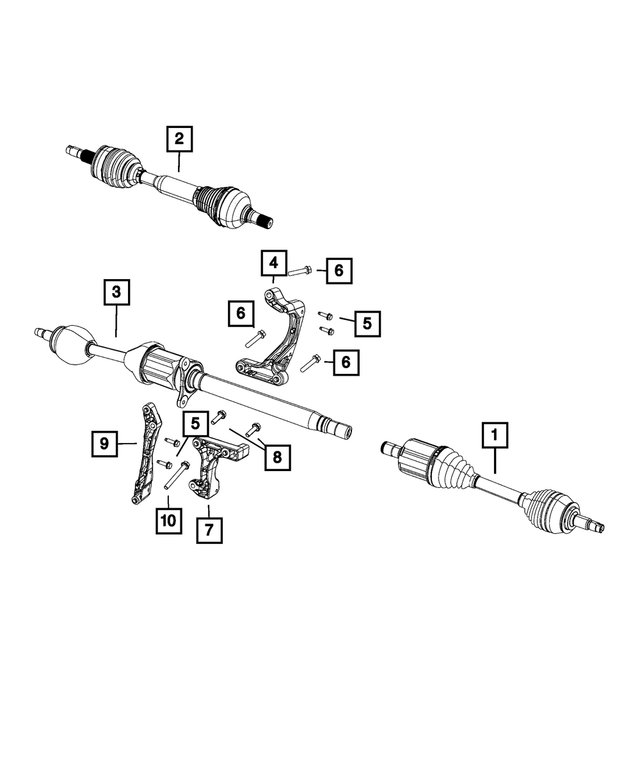 2
4
6
3
6
5
6
5
9
8
1
10
7