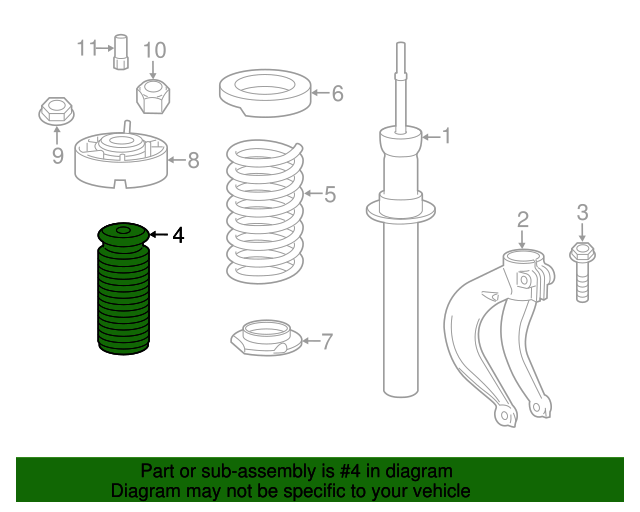 11
10
6
9
8
1
5
4
2
3
7

Part or sub-assembly is #4 in diagram
Diagram may not be specific to your vehicle