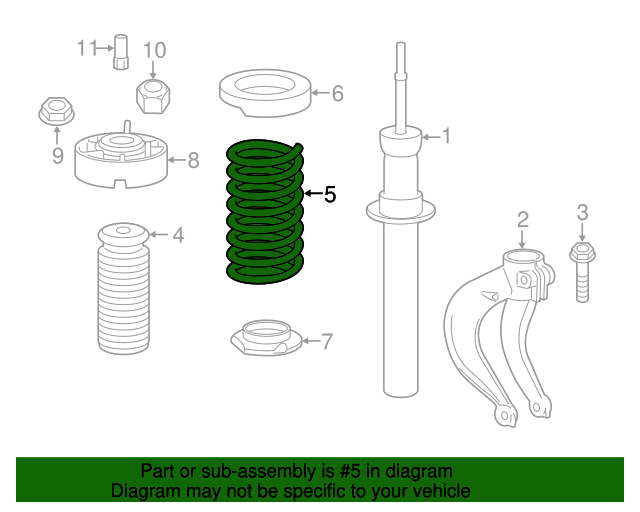 11
10
6
9
8
1
5
4
2
3
7

Part or sub-assembly is #5 in diagram
Diagram may not be specific to your vehicle