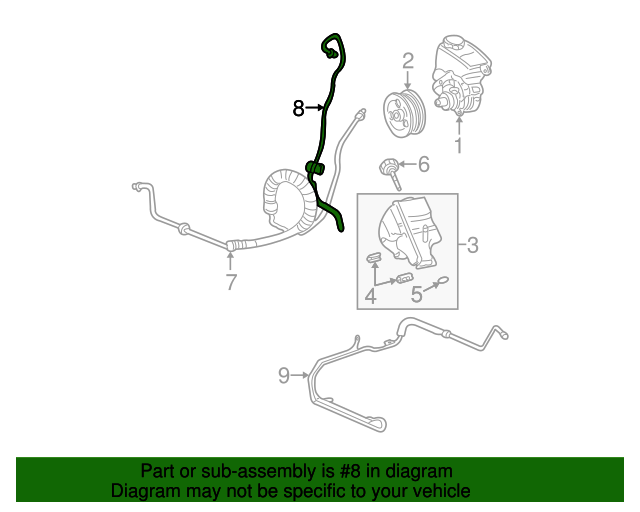 2
8
1
6
3
7
4
5
9

Part or sub-assembly is #8 in diagram
Diagram may not be specific to your vehicle