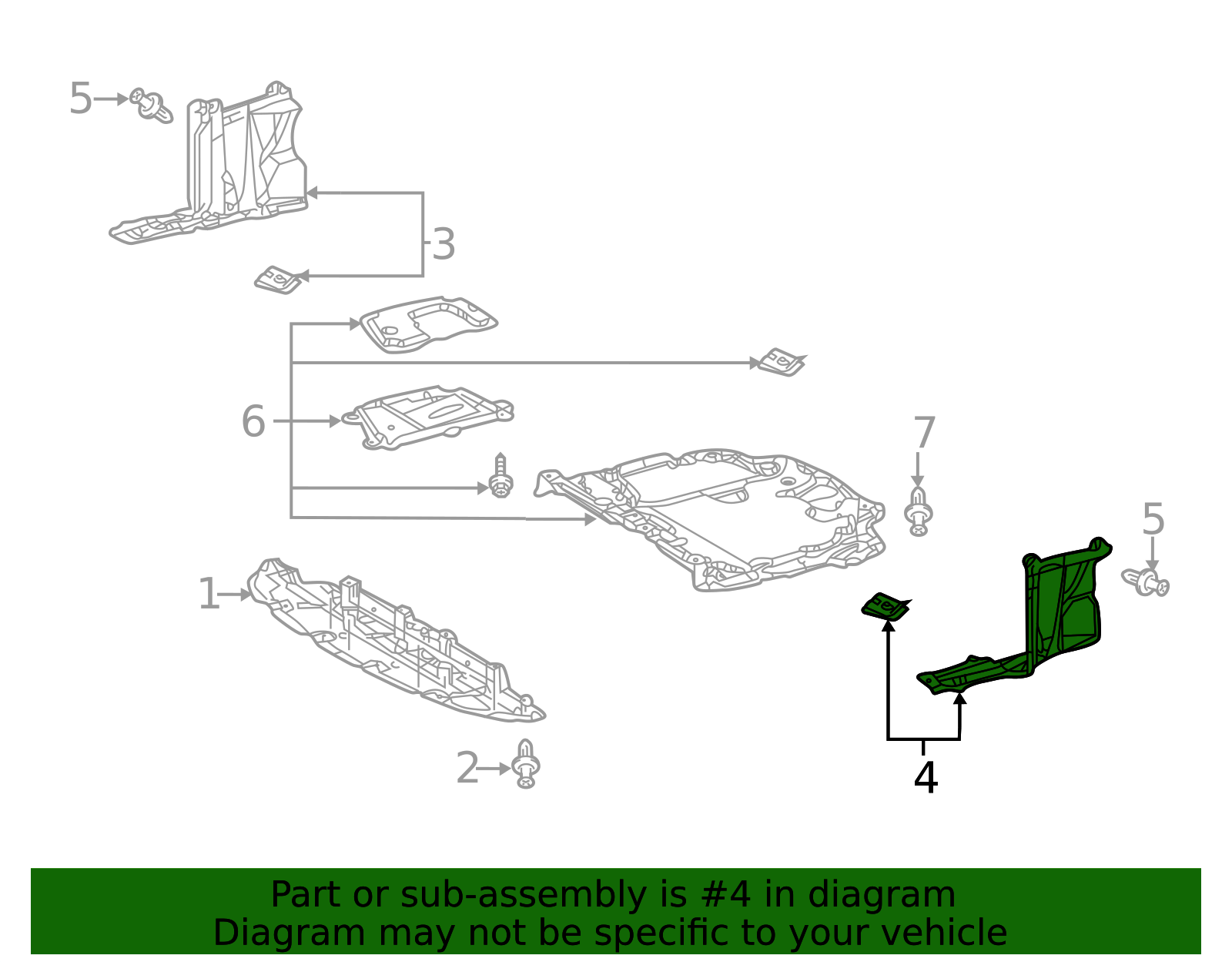 5
3
6
7
5
1
2
4

Part or sub-assembly is #4 in diagram
Diagram may not be specific to your vehicle