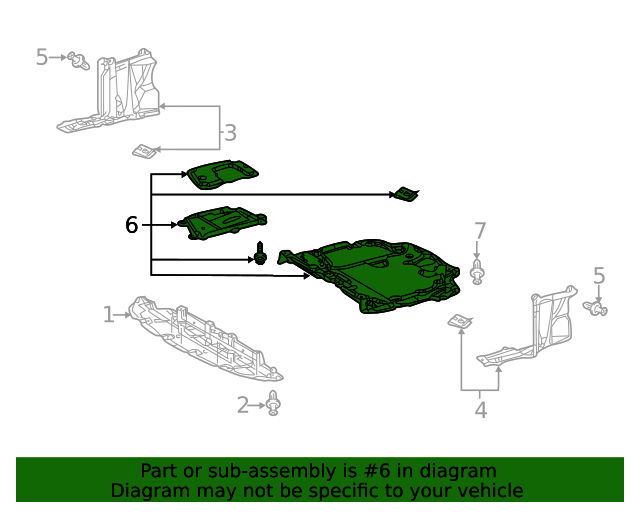 5
3
6
7
5
1
2
4

Part or sub-assembly is #6 in diagram
Diagram may not be specific to your vehicle