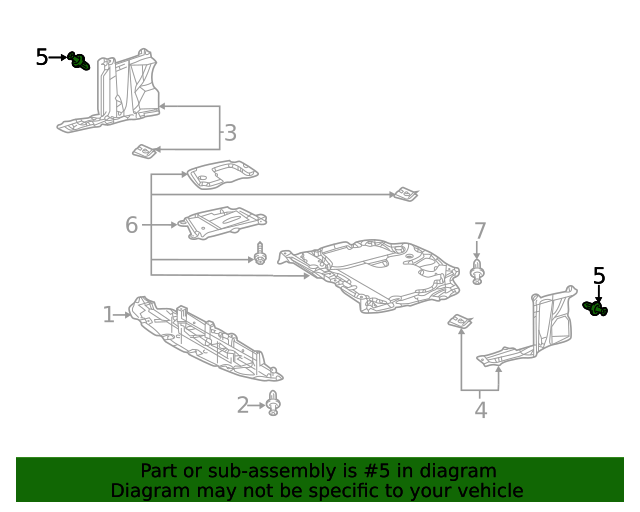 5
3
6
7
5
1
2
4

Part or sub-assembly is #5 in diagram
Diagram may not be specific to your vehicle