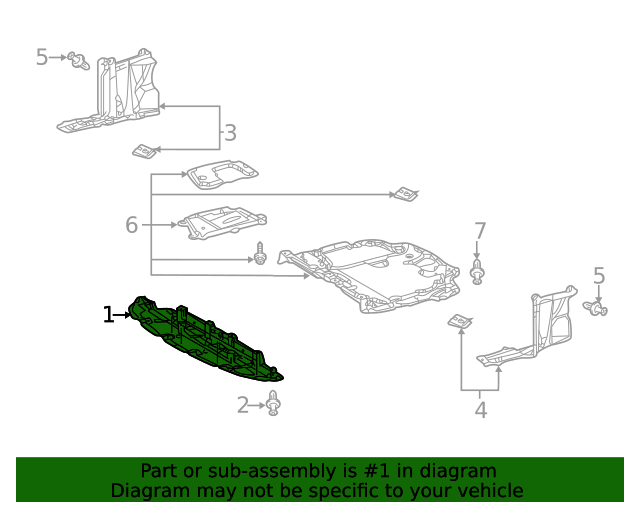 5
3
6
7
5
1
2
4

Part or sub-assembly is #1 in diagram
Diagram may not be specific to your vehicle