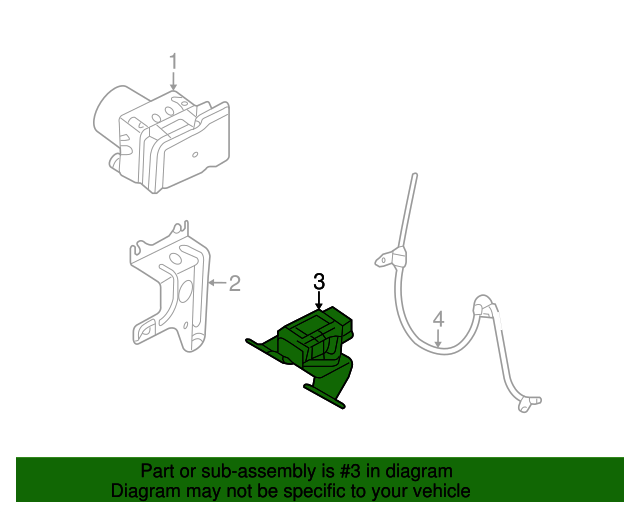 1

2

3

4

Part or sub-assembly is #3 in diagram
Diagram may not be specific to your vehicle