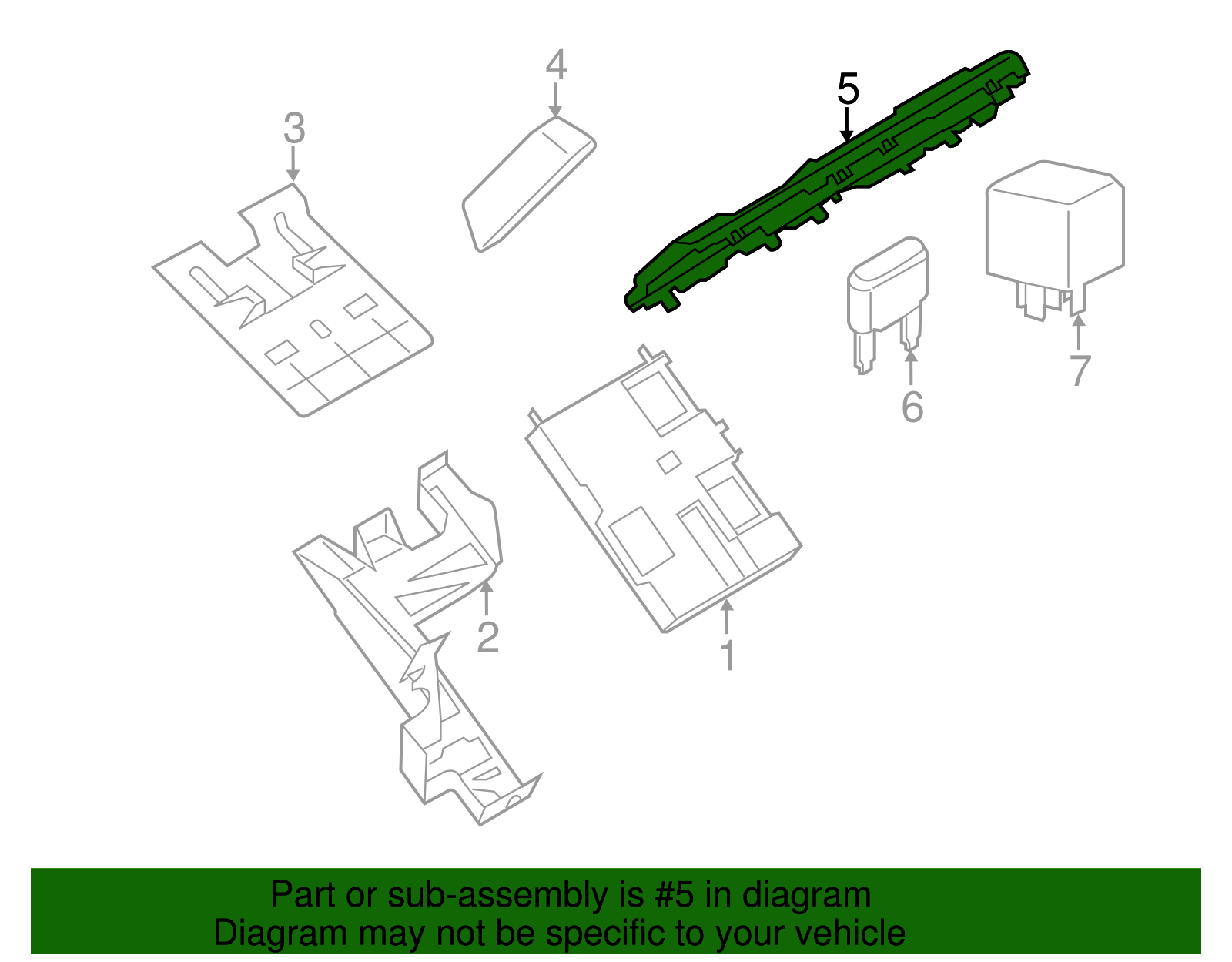 4
5
3
7
6
2
1
Part or sub-assembly is #5 in diagram
Diagram may not be specific to your vehicle