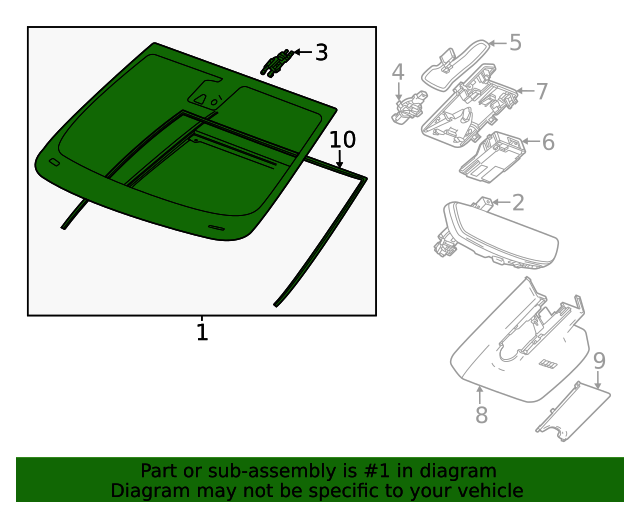 3
5
4
7
10
6
2
1
9
8

Part or sub-assembly is #1 in diagram
Diagram may not be specific to your vehicle