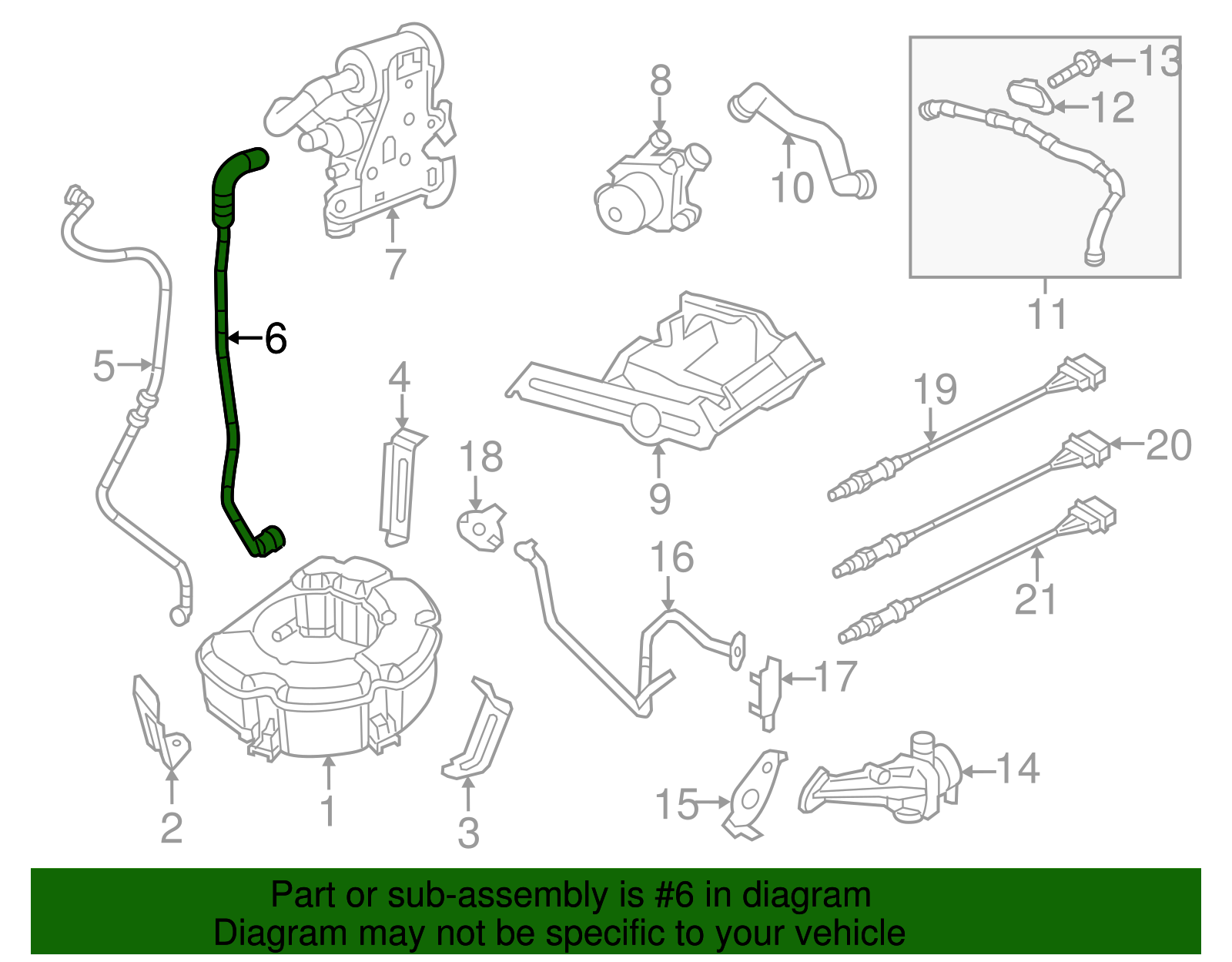 8

13

12

10

7

11

6

5

4

19

18

20

9

16

21

17

14

15

2

1

3

Part or sub-assembly is #6 in diagram
Diagram may not be specific to your vehicle