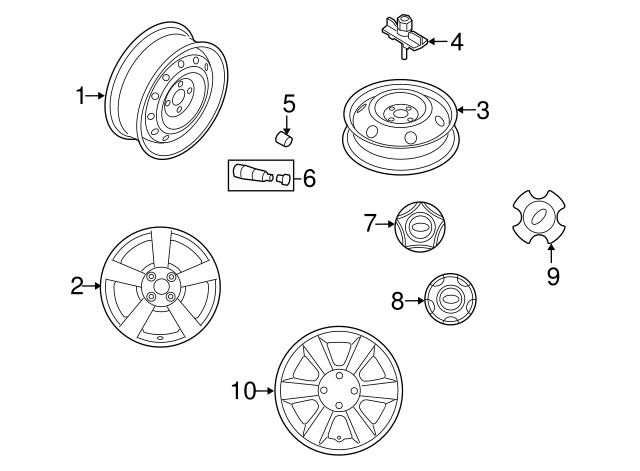 1
4
5
3
6
7
9
2
8
10