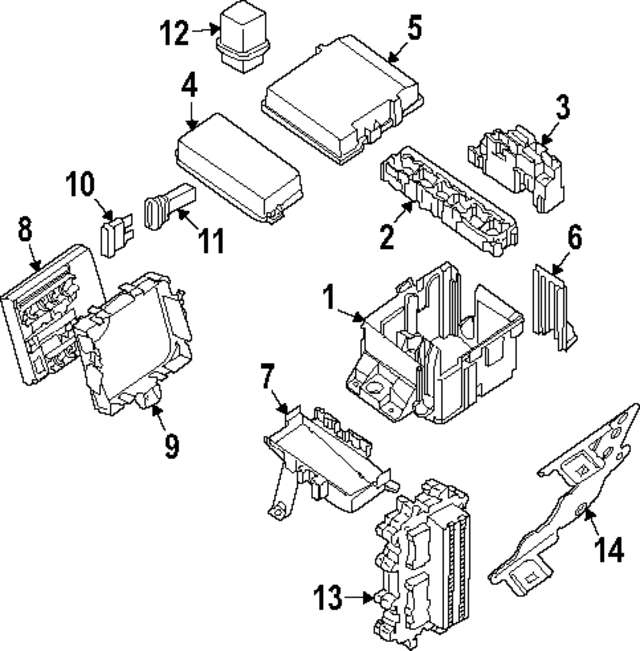 12
5
4
3
10
11
2
8
6
1
7
9
14
13