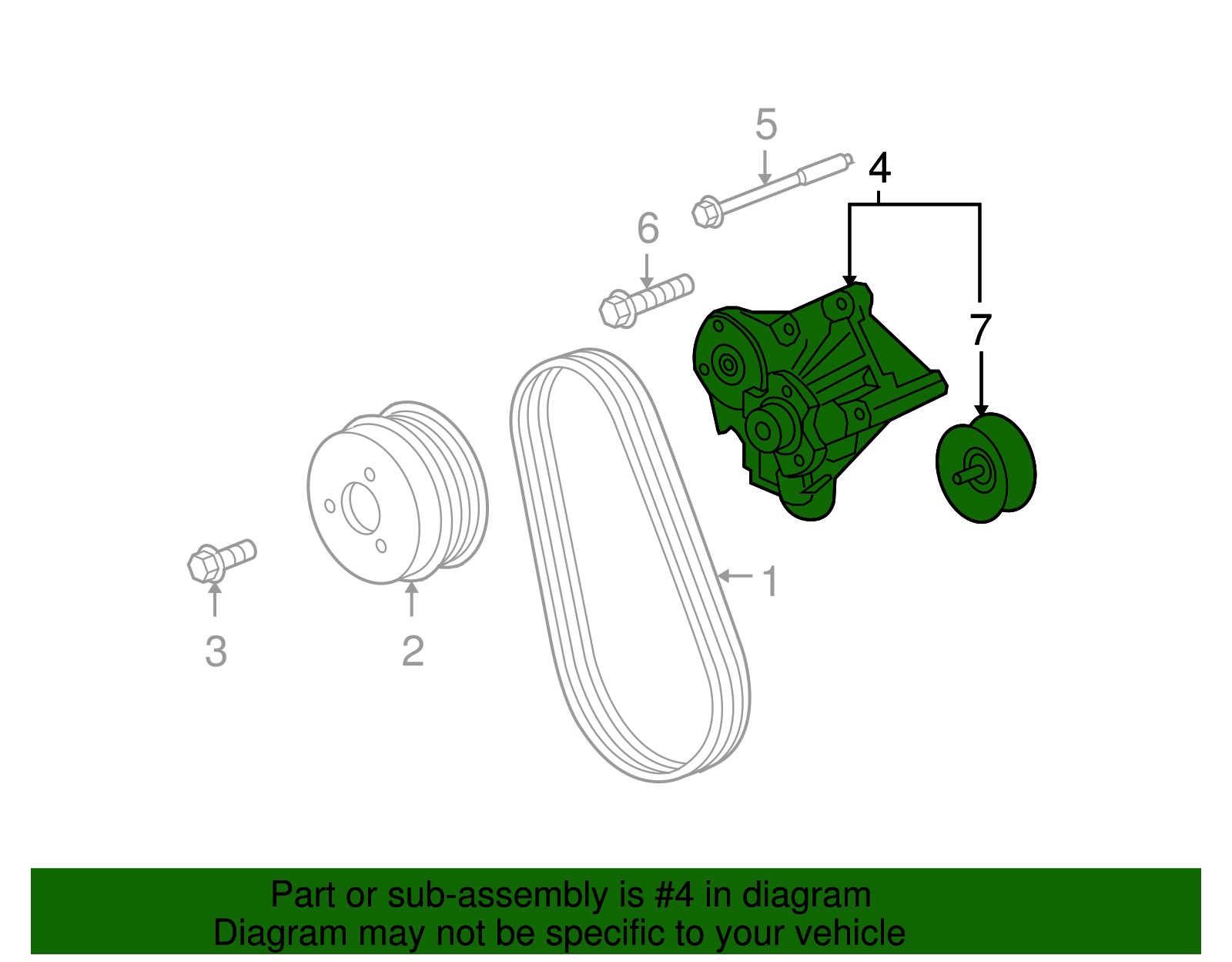 5
4
6
7
1
3
2

Part or sub-assembly is #4 in diagram
Diagram may not be specific to your vehicle