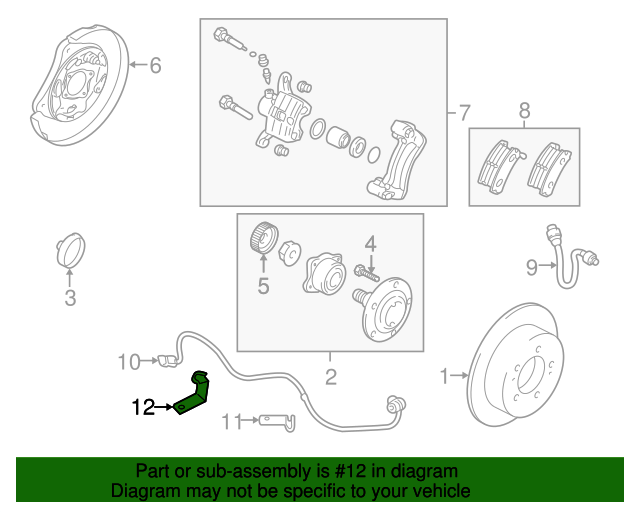 6
7
8
3
5
4
9
10
2
1
12
11

Part or sub-assembly is #12 in diagram
Diagram may not be specific to your vehicle