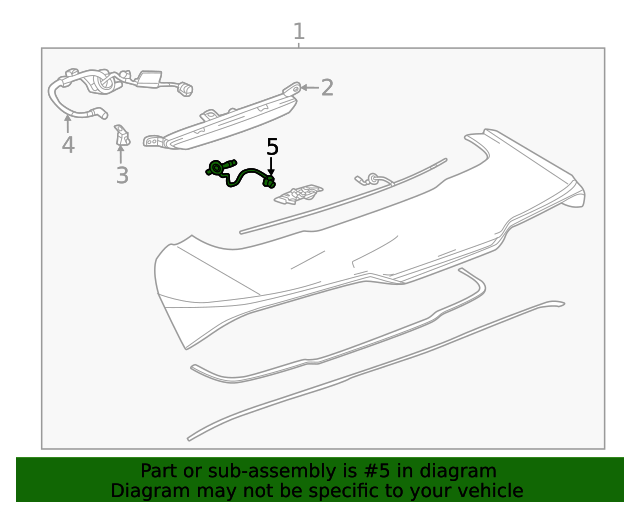 1
2
4
3
5

Part or sub-assembly is #5 in diagram
Diagram may not be specific to your vehicle